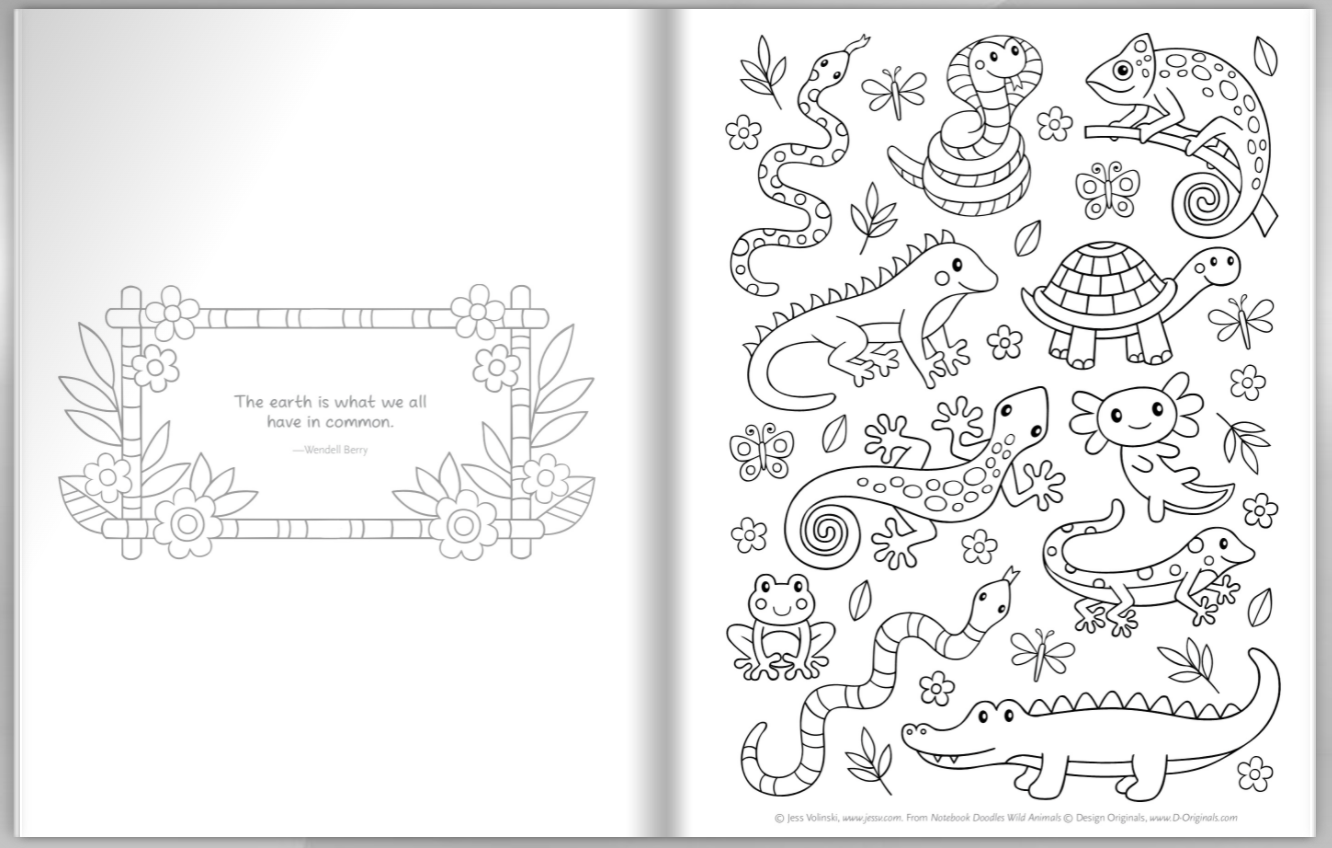 The earth is what we all have in common.

—Wendell Berry

© Jess Volinski, www.jessv.com. From Notebook Doodles Wild Animals © Design Originals, www.D-Originals.com