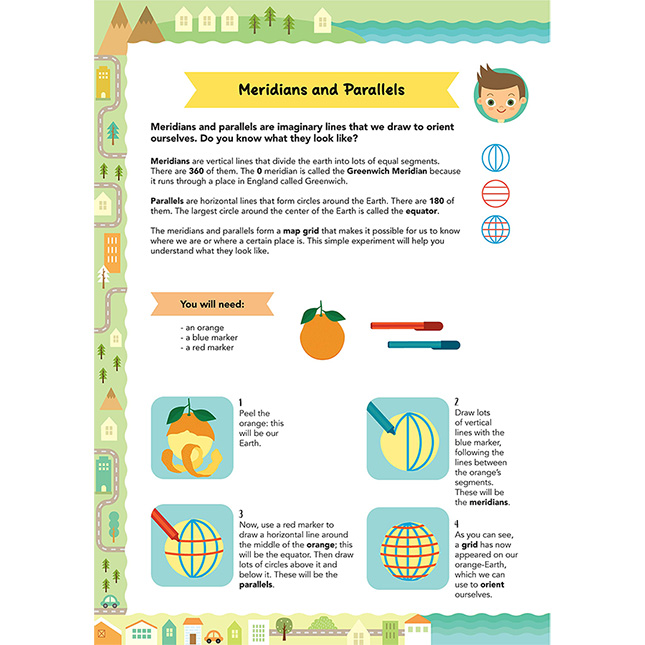 Meridians and Parallels

Meridians and parallels are imaginary lines that we draw to orient ourselves. Do you know what they look like?

Meridians are vertical lines that divide the earth into lots of equal segments. There are 360 of them. The 0 meridian is called the Greenwich Meridian because it runs through a place in England called Greenwich.

Parallels are horizontal lines that form circles around the Earth. There are 180 of them. The largest circle around the center of the Earth is called the equator.

The meridians and parallels form a map grid that makes it possible for us to know where we are or where a certain place is. This simple experiment will help you understand what they look like.

You will need:

- an orange
- a blue marker
- a red marker

1
Peel the orange: this will be our Earth.

2
Draw lots of vertical lines with the blue marker, following the lines between the orange's segments. These will be the meridians.

3
Now, use a red marker to draw a horizontal line around the middle of the orange; this will be the equator. Then draw lots of circles above it and below it. These will be the parallels.

4
As you can see, a grid has now appeared on our orange-Earth, which we can use to orient ourselves.